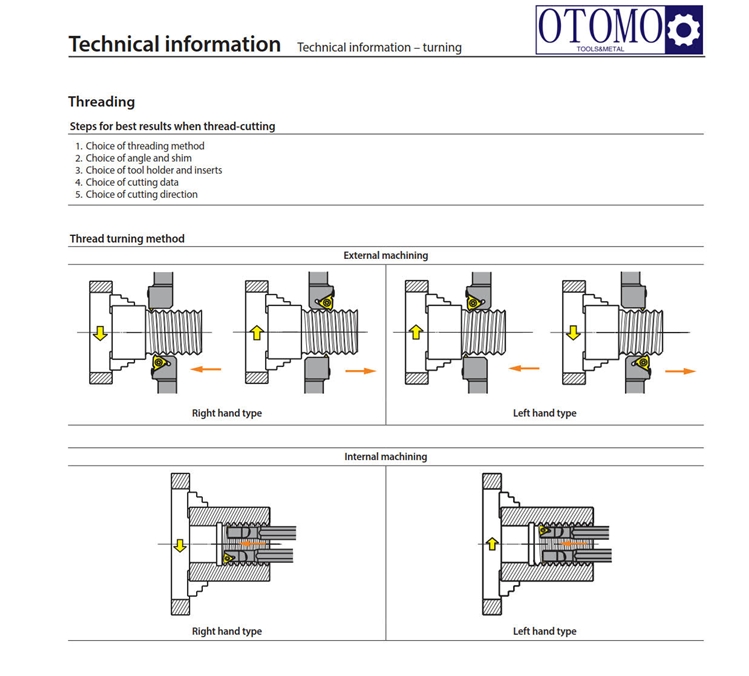 Technical information Technical information – turning

OTOMO
TOOLS&METAL

Threading

Steps for best results when thread-cutting

1. Choice of threading method
2. Choice of angle and shim
3. Choice of tool holder and inserts
4. Choice of cutting data
5. Choice of cutting direction

Thread turning method

External machining

Right hand type

Left hand type

Internal machining

Right hand type

Left hand type