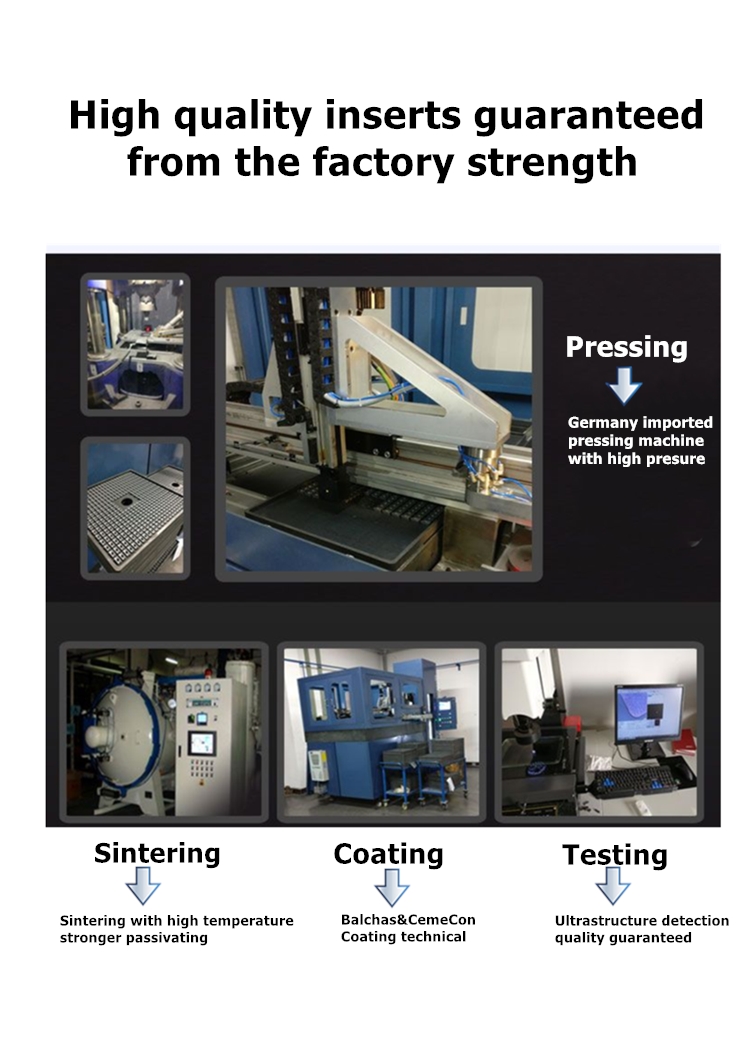 High quality inserts guaranteed from the factory strength

Pressing

Germany imported pressing machine with high presure

Sintering

Sintering with high temperature stronger passivating

Coating

Balchas&CemeCon Coating technical

Testing

Ultrastructure detection quality guaranteed